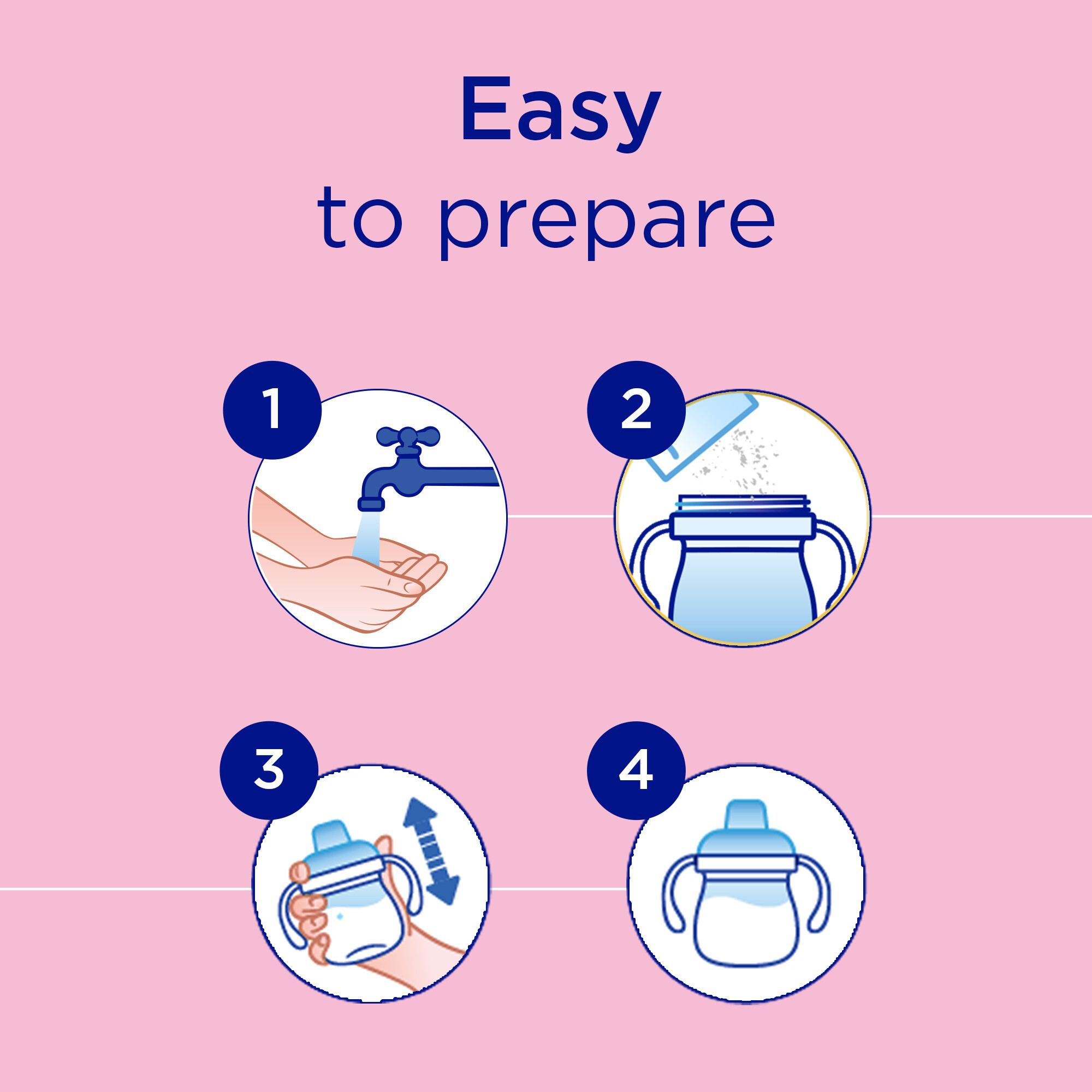 Easy
to prepare

1

2

3

4